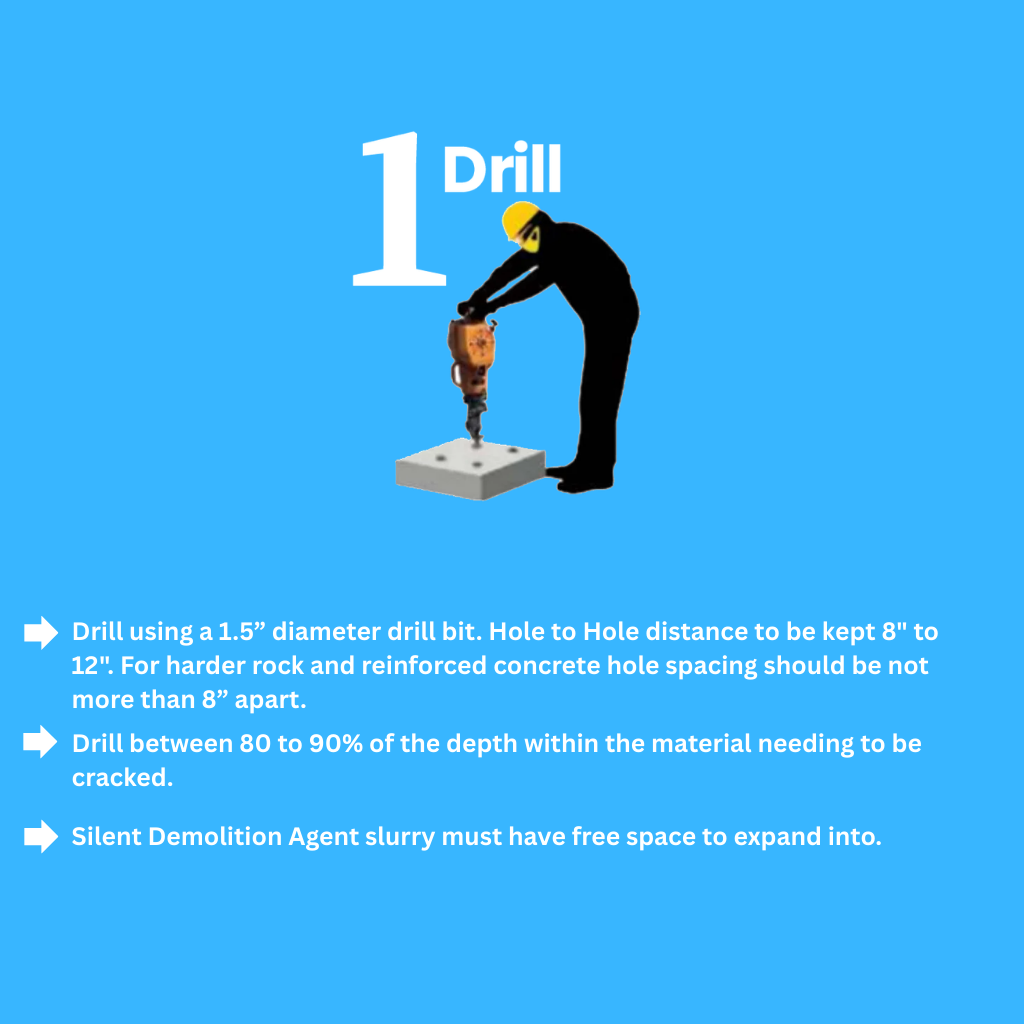 1 Drill

Drill using a 1.5” diameter drill bit. Hole to Hole distance to be kept 8" to 12". For harder rock and reinforced concrete hole spacing should be not more than 8” apart.

Drill between 80 to 90% of the depth within the material needing to be cracked.

Silent Demolition Agent slurry must have free space to expand into.